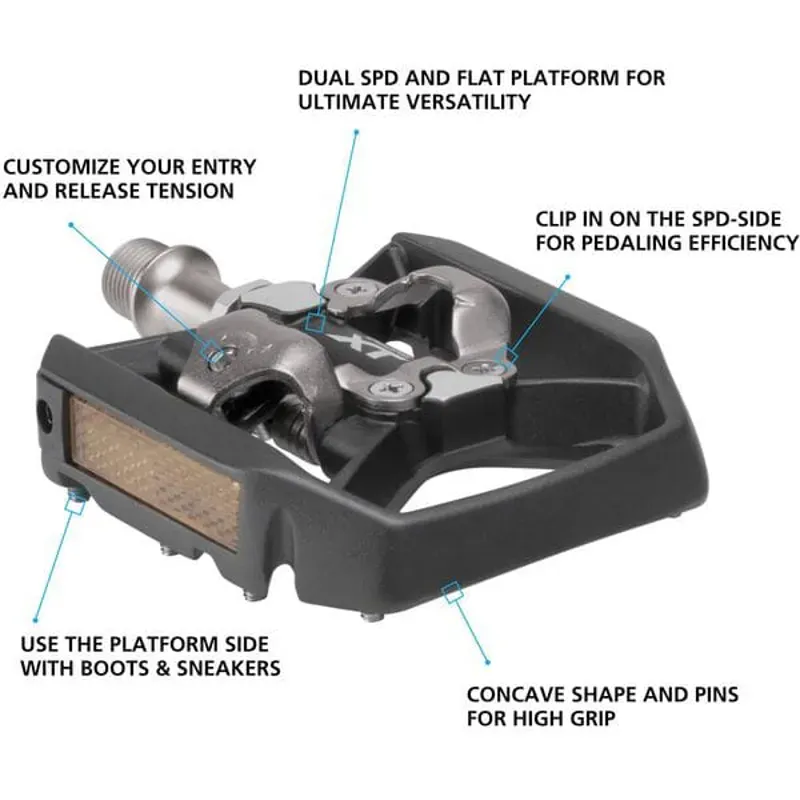 DUAL SPD AND FLAT PLATFORM FOR ULTIMATE VERSATILITY

CUSTOMIZE YOUR ENTRY AND RELEASE TENSION

CLIP IN ON THE SPD-SIDE FOR PEDALING EFFICIENCY

XT

USE THE PLATFORM SIDE WITH BOOTS & SNEAKERS

CONCAVE SHAPE AND PINS FOR HIGH GRIP